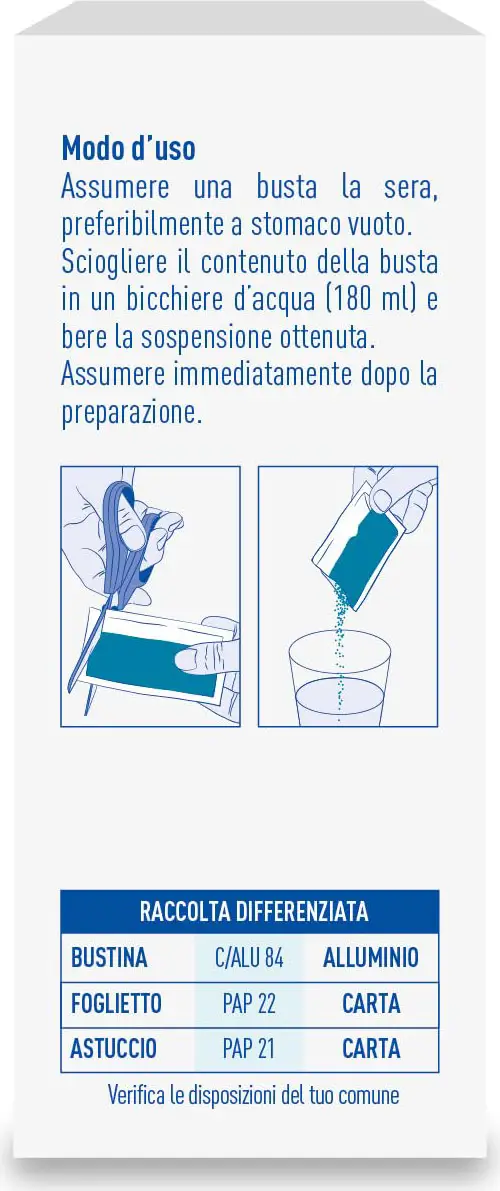 Modo d'uso
Assumere una busta la sera, preferibilmente a stomaco vuoto. Sciogliere il contenuto della busta in un bicchiere d'acqua (180 ml) e bere la sospensione ottenuta. Assumere immediatamente dopo la preparazione.

| RACCOLTA DIFFERENZIATA | | |
|---|---|---|
| BUSTINA | C/ALU 84 | ALLUMINIO |
| FOGLIETTO | PAP 22 | CARTA |
| ASTUCCIO | PAP 21 | CARTA |

Verifica le disposizioni del tuo comune