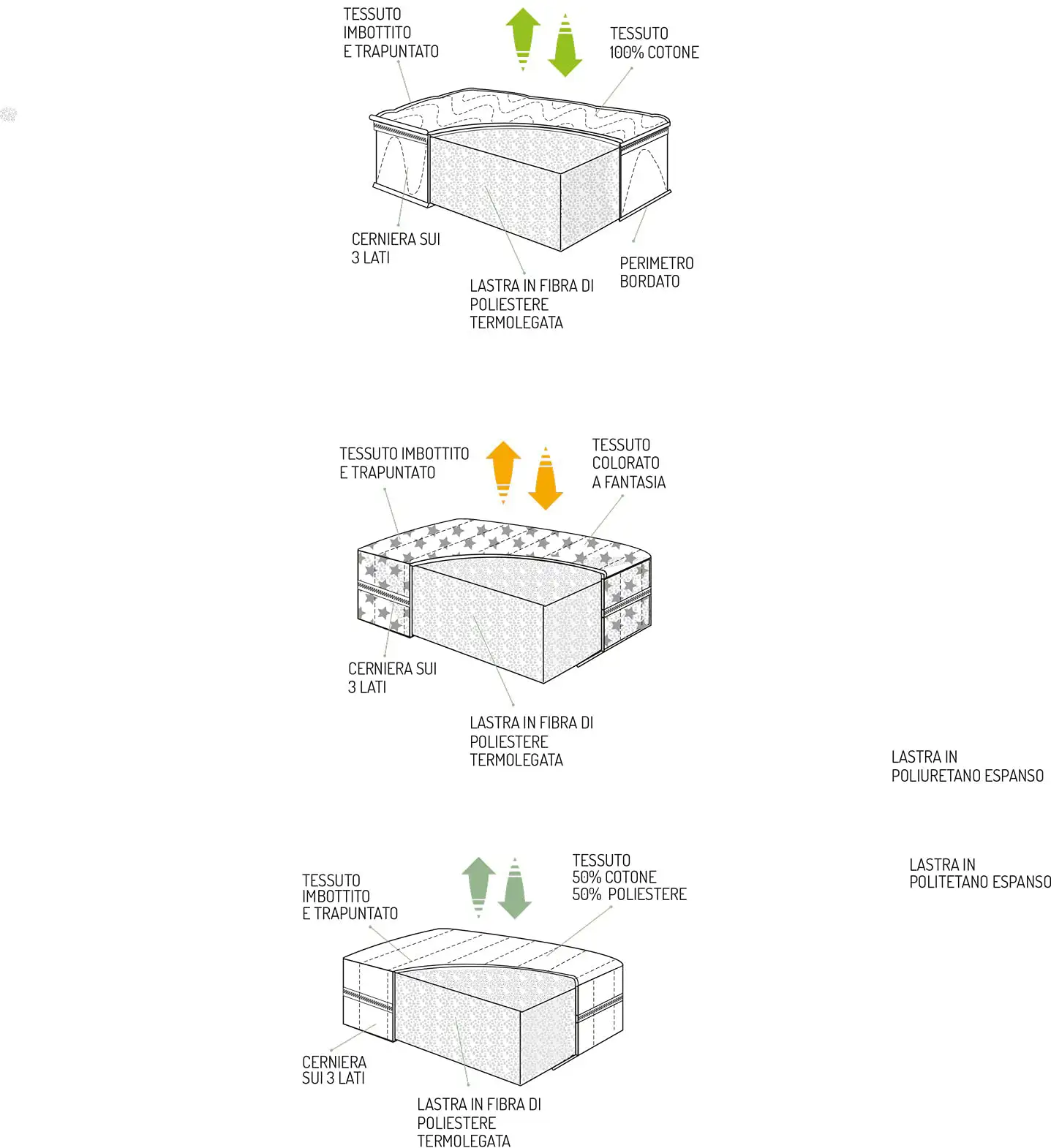 TESSUTO IMBOTTITO E TRAPUNTATO

TESSUTO 100% COTONE

CERNIERA SUI 3 LATI

LASTRA IN FIBRA DI POLIESTERE TERMOLEGATA

PERIMETRO BORDATO

TESSUTO IMBOTTITO E TRAPUNTATO

TESSUTO COLORATO A FANTASIA

CERNIERA SUI 3 LATI

LASTRA IN FIBRA DI POLIESTERE TERMOLEGATA

LASTRA IN POLIURETANO ESPANSO

TESSUTO IMBOTTITO E TRAPUNTATO

TESSUTO 50% COTONE 50% POLIESTERE

LASTRA IN POLITETANO ESPANSO

CERNIERA SUI 3 LATI

LASTRA IN FIBRA DI POLIESTERE TERMOLEGATA